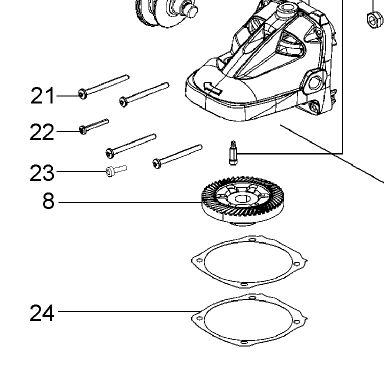 21
22
23
8
24