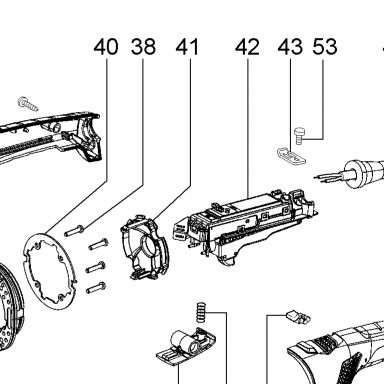 40 38 41 42 43 53