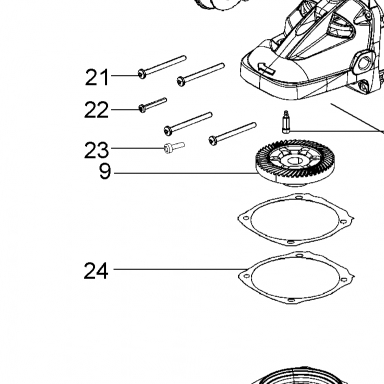 21
22
23
9
24