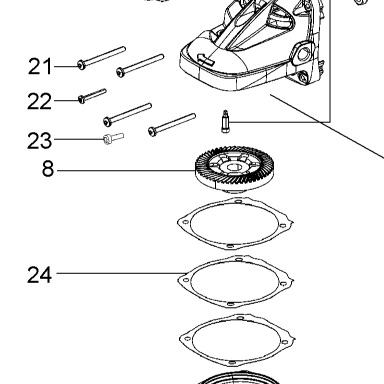 21
22
23
8
24