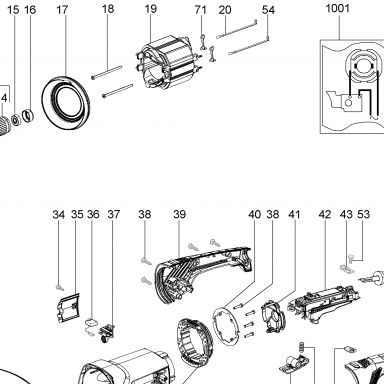 15 16 17 18 19 71 20 54 1001

4

34 35 36 37 38 39 40 38 41 42 43 53