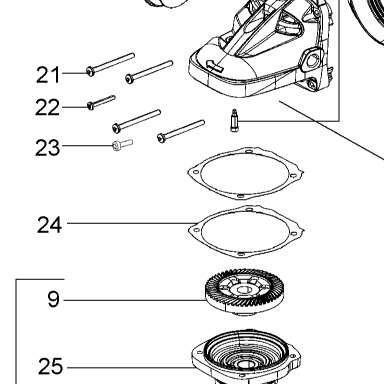 21
22
23
24
9
25