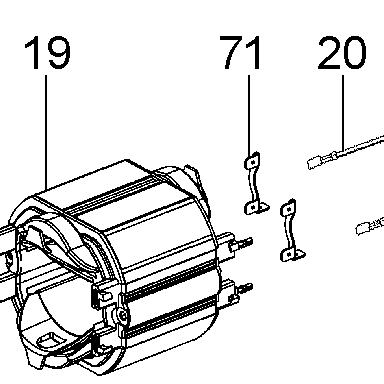 19
71
20