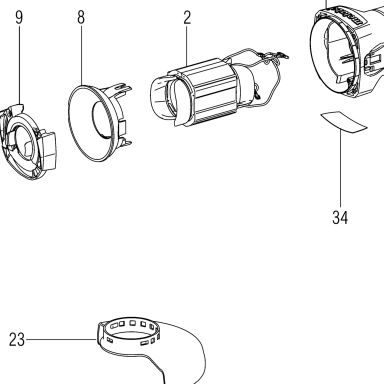 9
8
2
34
23