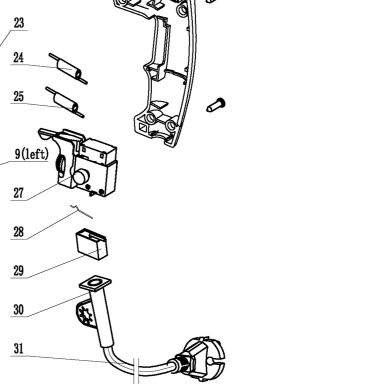 23

24

25

9(left)

27

28

29

30

31