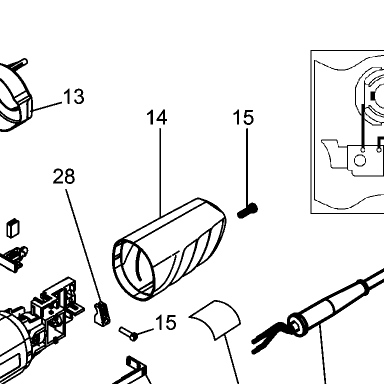 13

14

15

28

15