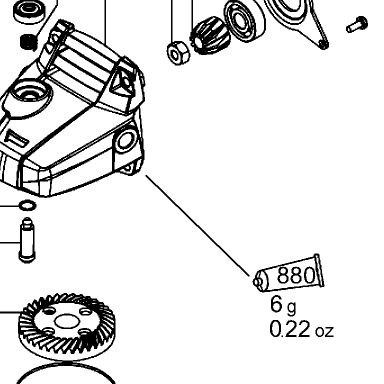 880

6 g
0.22 oz