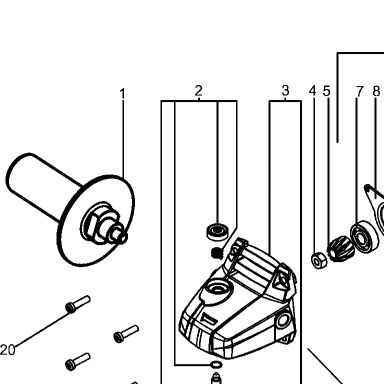 1
2
3
4
5
7
8
20