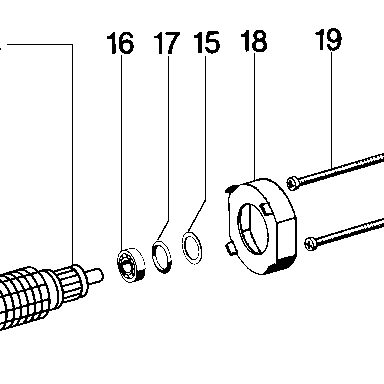 16 17 15 18 19