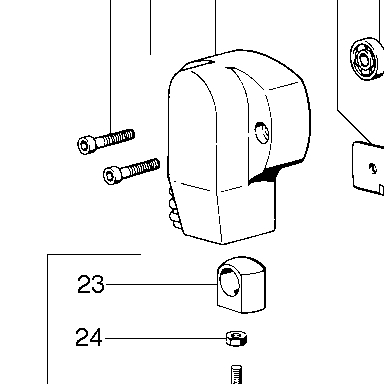 23
24