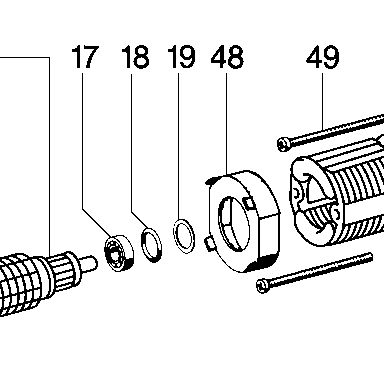 17 18 19 48 49