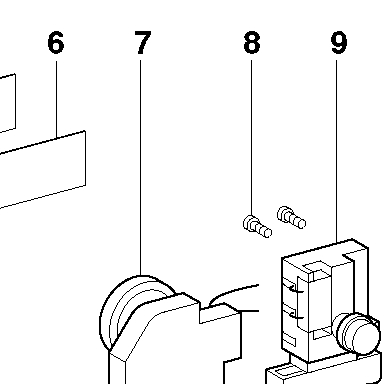 6
7
8
9