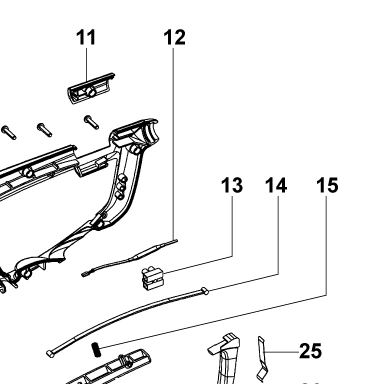 11
12
13
14
15
25