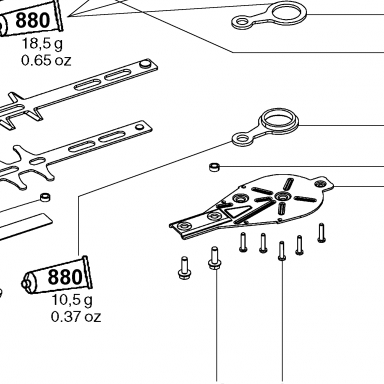 880
18,5 g
0.65 oz

880
10,5 g
0.37 oz