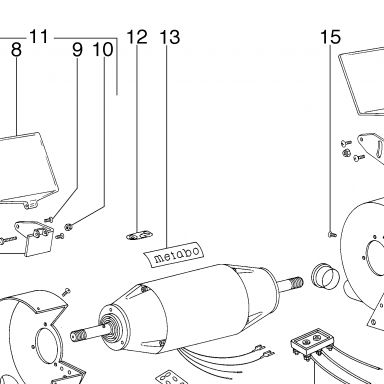 11
8
9
10
12
13
15
metabo