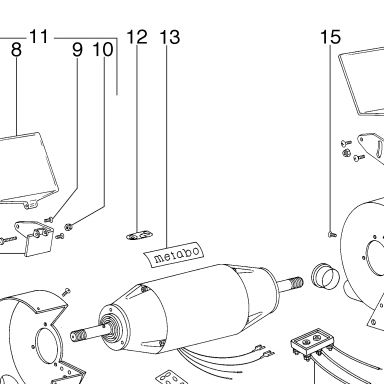 11
8
9
10
12
13
15
metabo