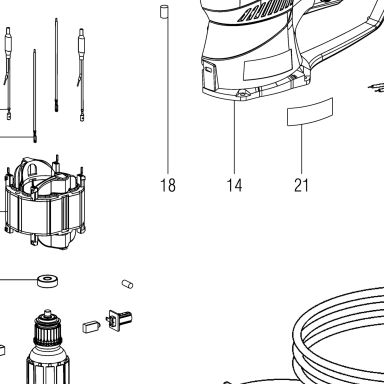 18

14

21