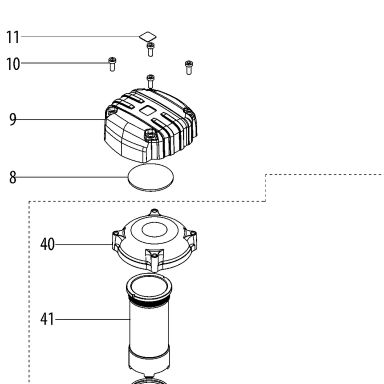 11
10
9
8
40
41