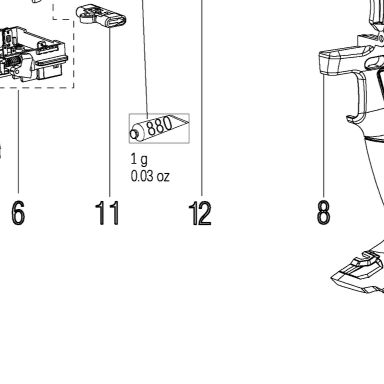 880

1 g
0.03 oz

6

11

12

8