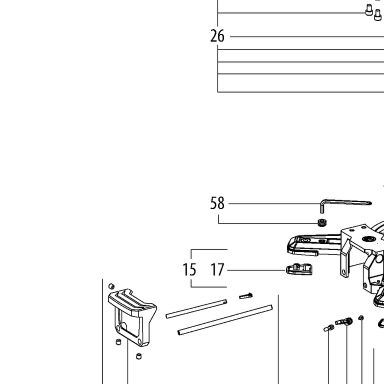 26

58

15 17