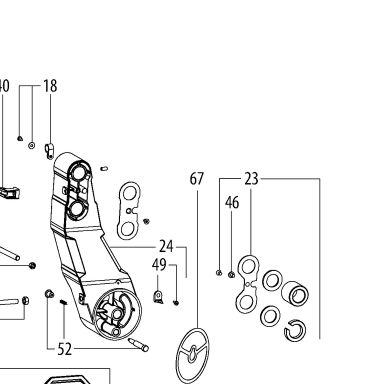 40
18
67
23
46
24
49
52