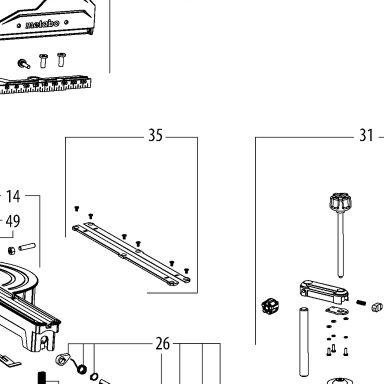 metabo

35

31

14

49

26