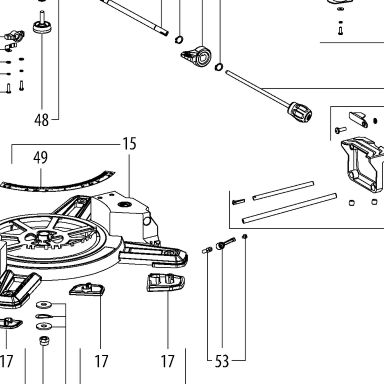 48
15
49
17
17
17
53