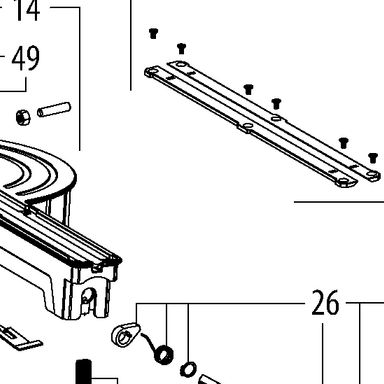 14
49
26