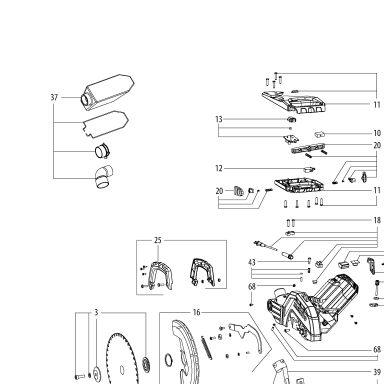 37
11
13
10
20
12
20
11
18
25
43
68
3
16
68
39