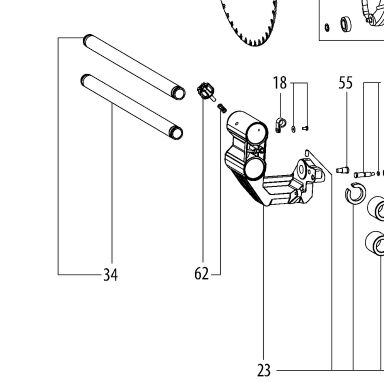 18
55
34
62
23