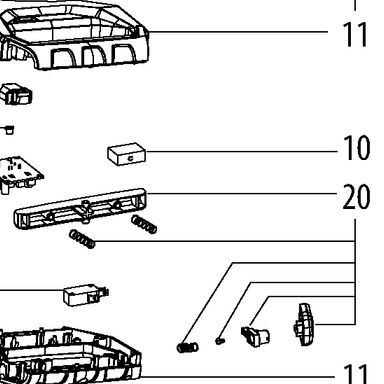 11

10

20

11