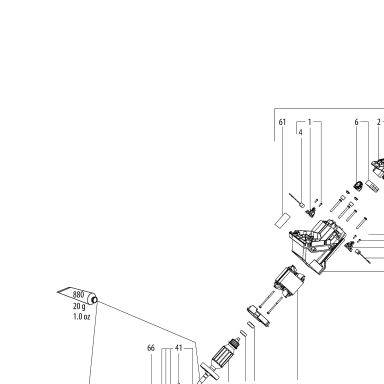 61
1
4
6
2
880
20 g
1.0 oz
66
41