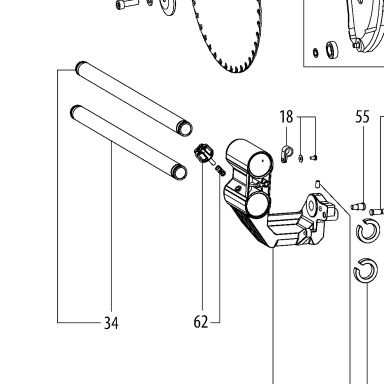 18
55
34
62