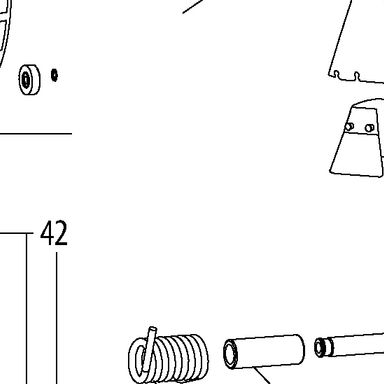 42