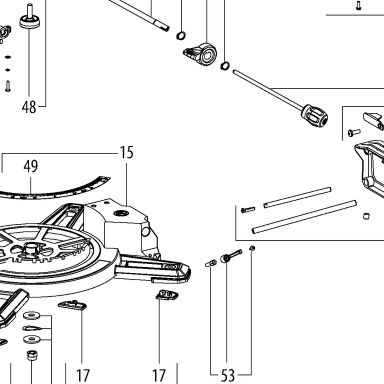 48

15

49

17

17

53