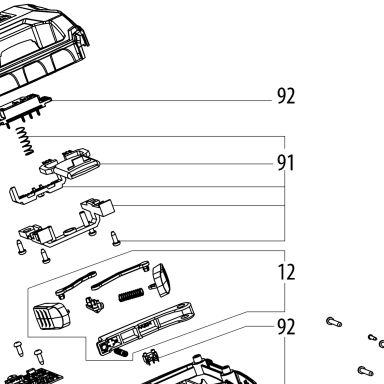 92

91

12

92