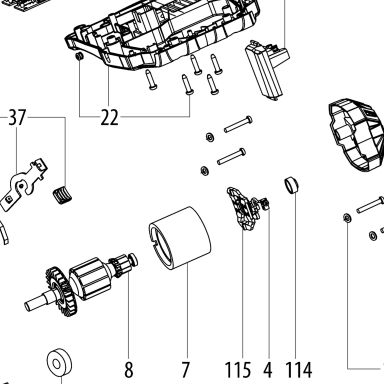 37
22
8
7
115
4
114