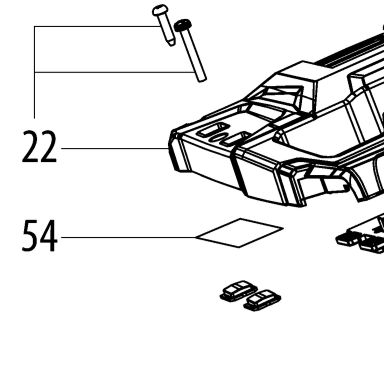 22
54