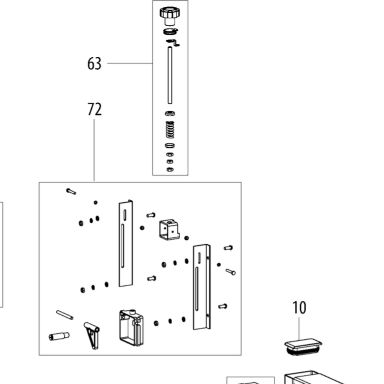 63

72

10