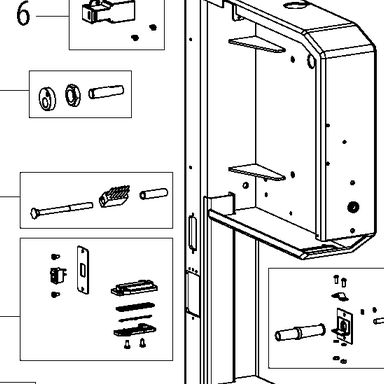 6