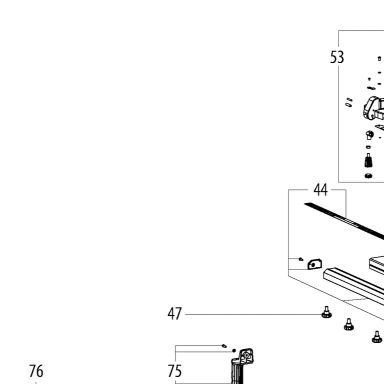 53

44

47

76

75