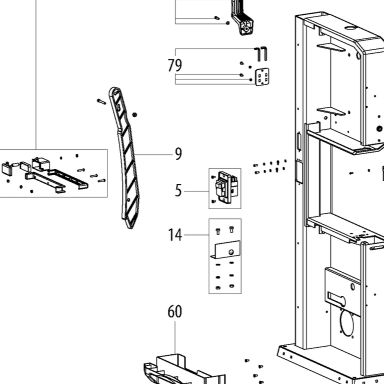 77
79
9
5
14
60