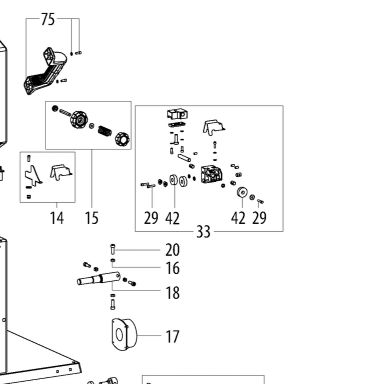 75

14 15

29 42 42 29
33

20
16
18
17