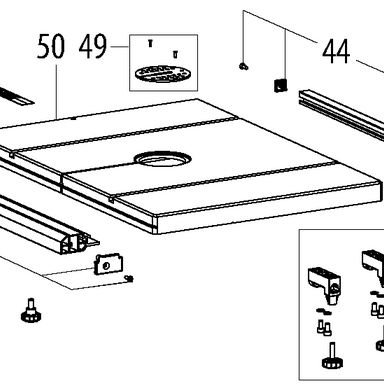 50 49

44