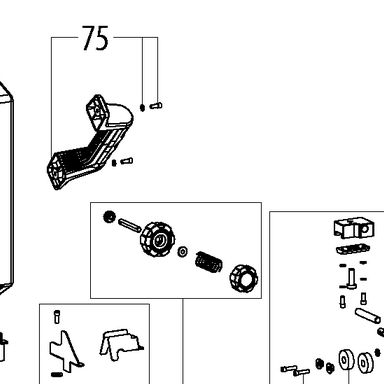 75