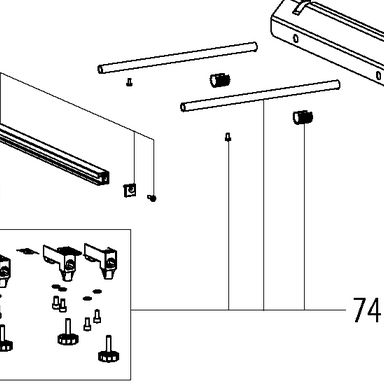 74