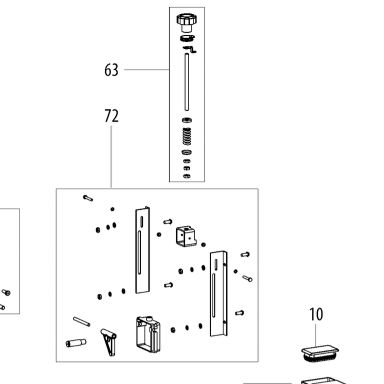 63

72

10