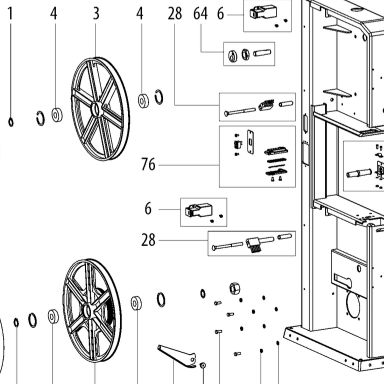 1
4
3
4
28
64
6
76
6
28