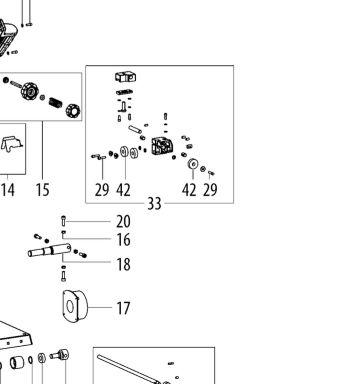 14
15
29
42
42
29
33
20
16
18
17