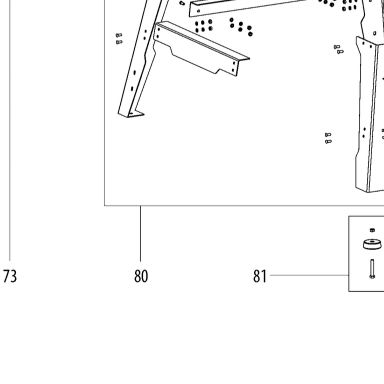 73

80

81